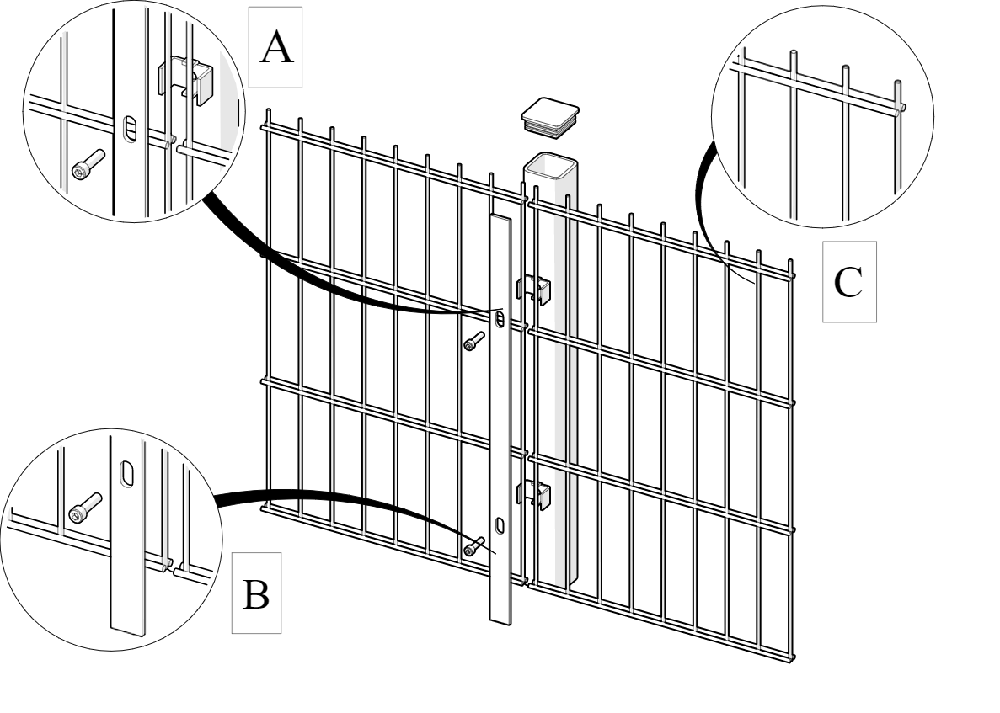 A

C

B